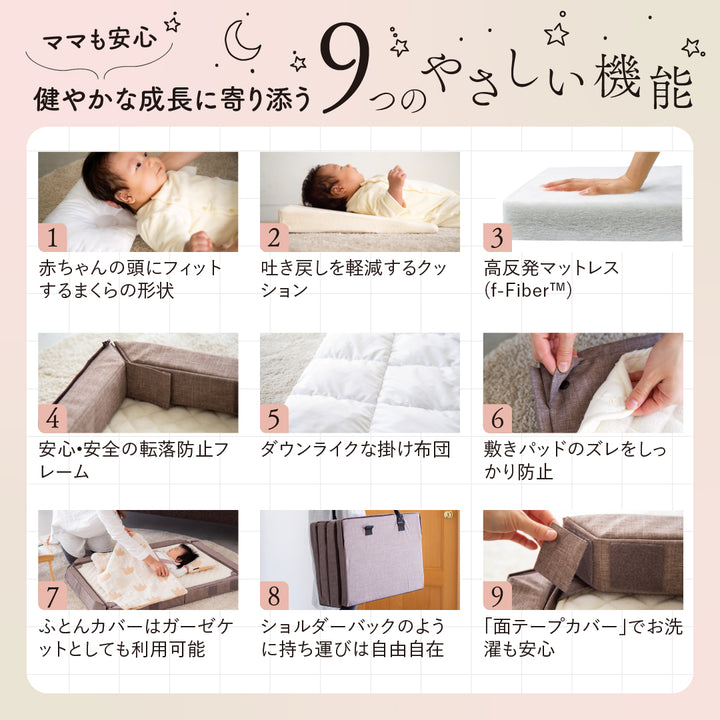 ママも安心

健やかな成長に寄り添う 9つのやさしい機能

1
赤ちゃんの頭にフィットするまくらの形状

2
吐き戻しを軽減するクッション

3
高反発マットレス (f-Fiber™)

4
安心・安全の転落防止フレーム

5
ダウンライクな掛け布団

6
敷きパッドのズレをしっかり防止

7
ふとんカバーはガーゼケットとしても利用可能

8
ショルダーバックのように持ち運びは自由自在

9
「面テープカバー」でお洗濯も安心